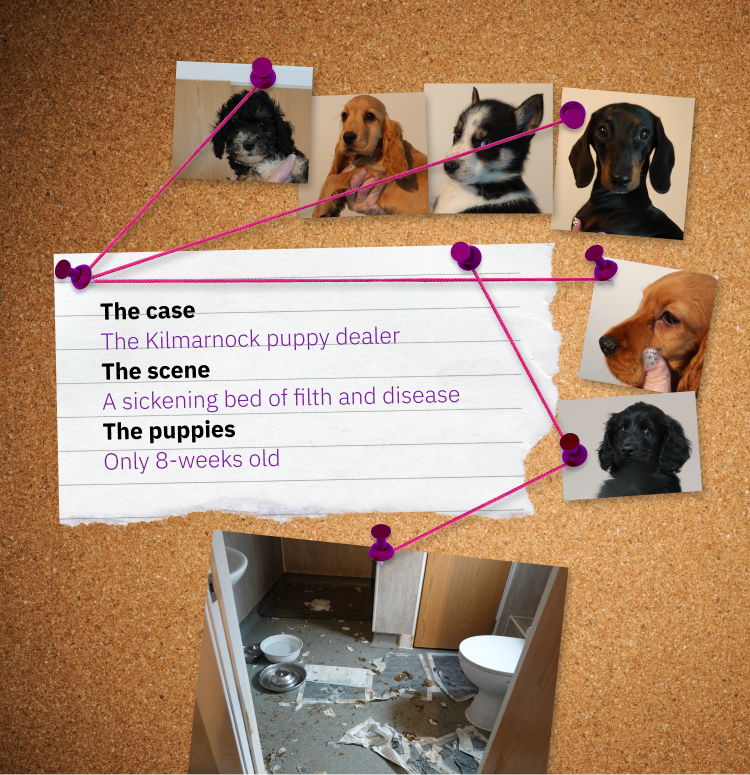 The case
The Kilmarnock puppy dealer
The scene
A sickening bed of filth and disease
The puppies
Only 8-weeks old